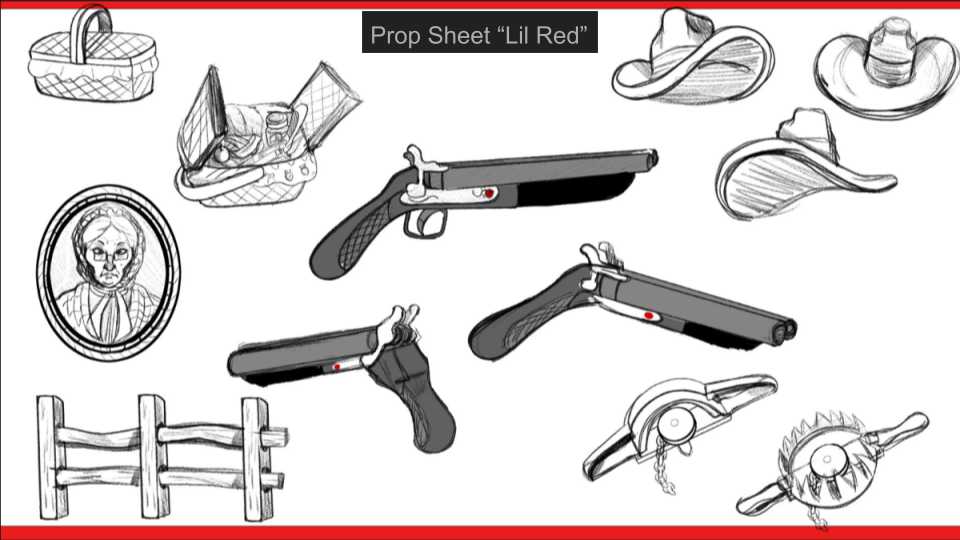 Prop Sheet “Lil Red”