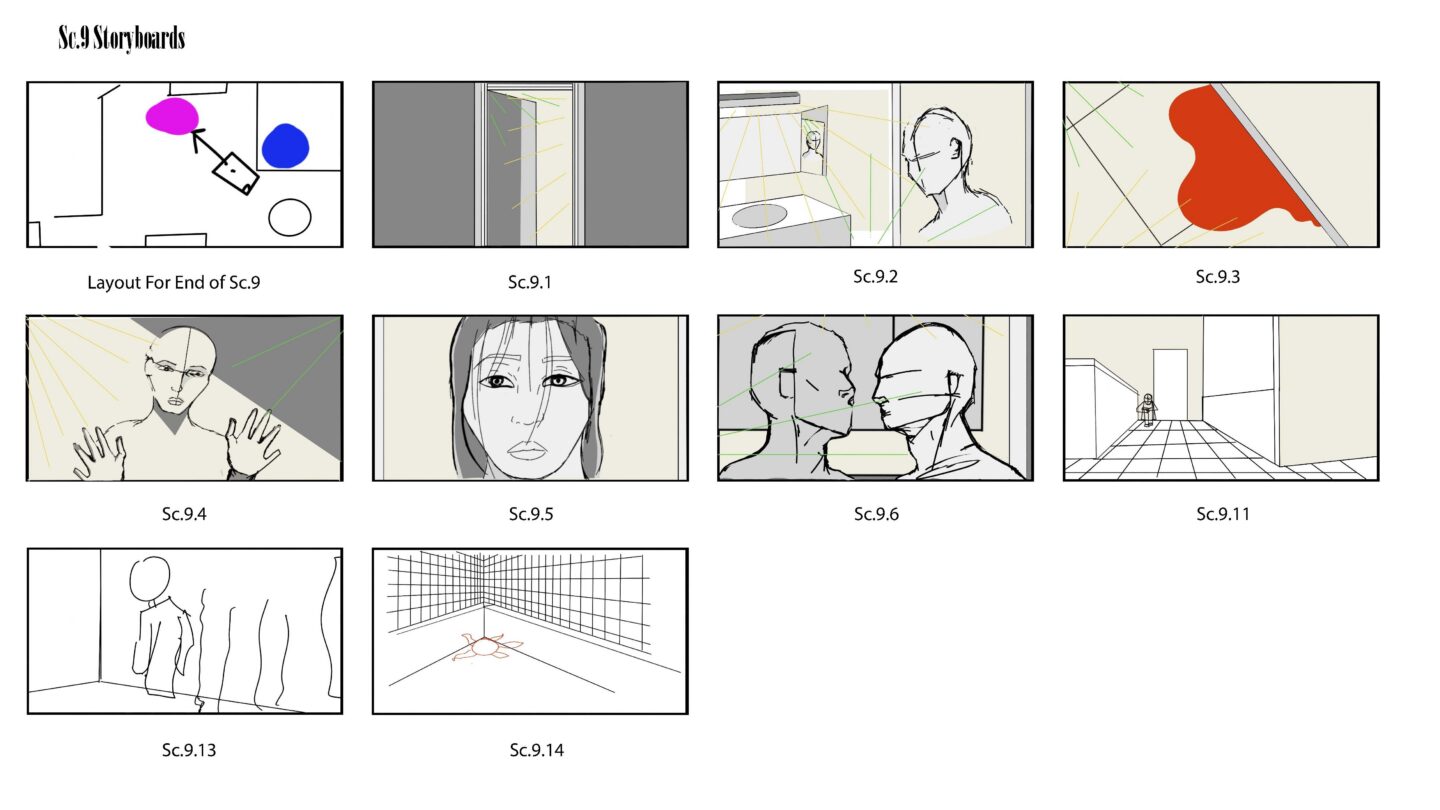 Sc.9 Storyboards

Layout For End of Sc.9

Sc.9.1

Sc.9.2

Sc.9.3

Sc.9.4

Sc.9.5

Sc.9.6

Sc.9.11

Sc.9.13

Sc.9.14