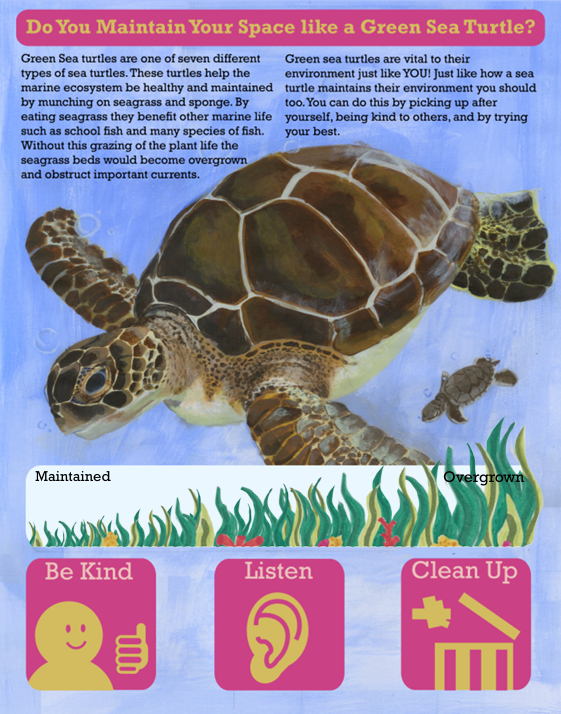 Do You Maintain Your Space like a Green Sea Turtle?

Green Sea turtles are one of seven different types of sea turtles. These turtles help the marine ecosystem be healthy and maintained by munching on seagrass and sponge. By eating seagrass they benefit other marine life such as school fish and many species of fish. Without this grazing of the plant life the seagrass beds would become overgrown and obstruct important currents.

Green sea turtles are vital to their environment just like YOU! Just like how a sea turtle maintains their environment you should too. You can do this by picking up after yourself, being kind to others, and by trying your best.

Maintained

Overgrown

Be Kind

Listen

Clean Up