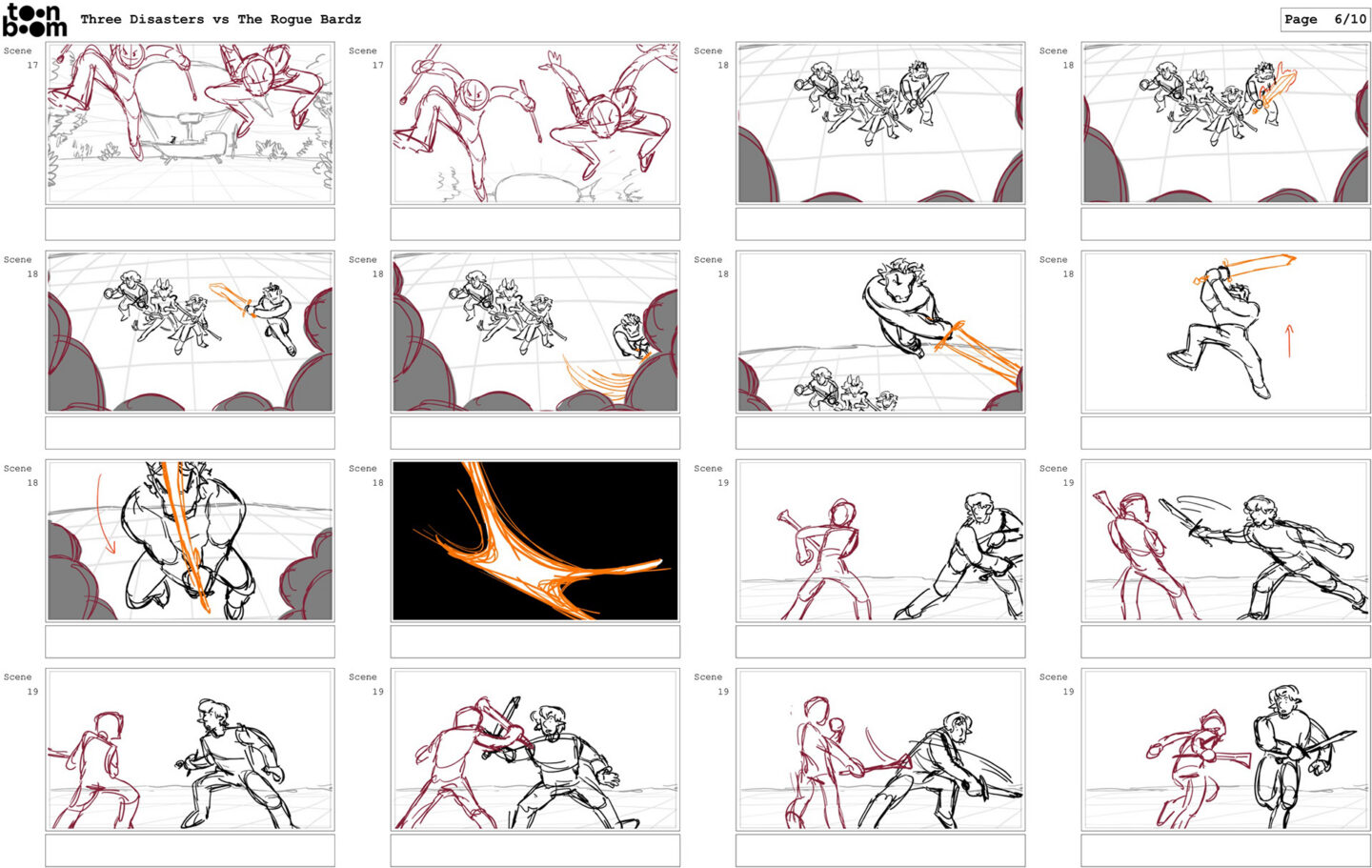 toon boom Three Disasters vs The Rogue Bardz

Page 6/10

Scene 17

Scene 17

Scene 18

Scene 18

Scene 18

Scene 18

Scene 18

Scene 18

Scene 18

Scene 18

Scene 19

Scene 19

Scene 19

Scene 19

Scene 19

Scene 19