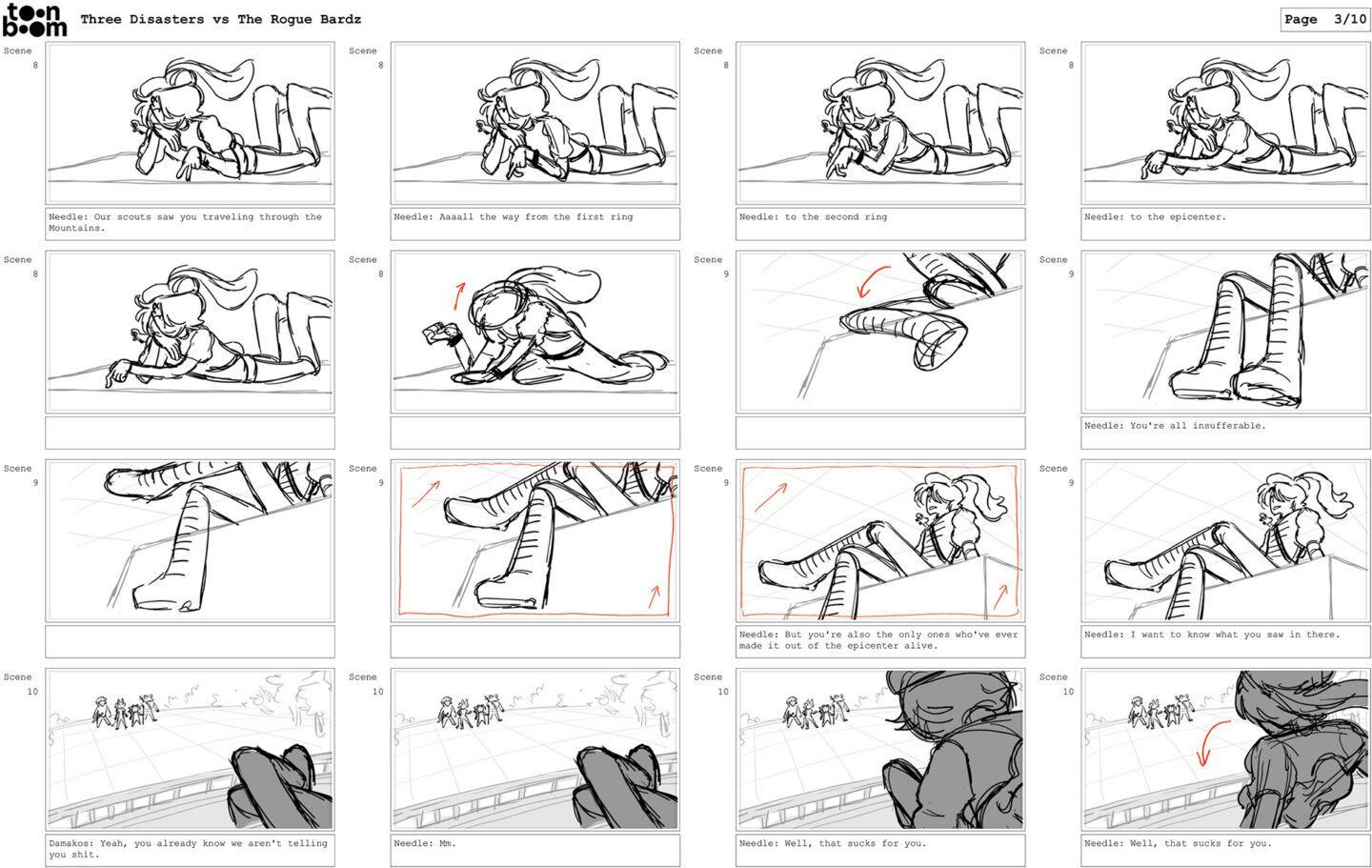 toon boom Three Disasters vs The Rogue Bardz

Page 3/10

Scene 8

Needle: Our scouts saw you traveling through the Mountains.

Scene 8

Needle: Aaaall the way from the first ring

Scene 8

Needle: to the second ring

Scene 8

Needle: to the epicenter.

Scene 8

Scene 8

Scene 9

Scene 9

Needle: You're all insufferable.

Scene 9

Scene 9

Scene 9

Needle: But you're also the only ones who've ever made it out of the epicenter alive.

Scene 9

Needle: I want to know what you saw in there.

Scene 10

Damakos: Yeah, you already know we aren't telling you shit.

Scene 10

Needle: Mm.

Scene 10

Needle: Well, that sucks for you.

Scene 10

Needle: Well, that sucks for you.