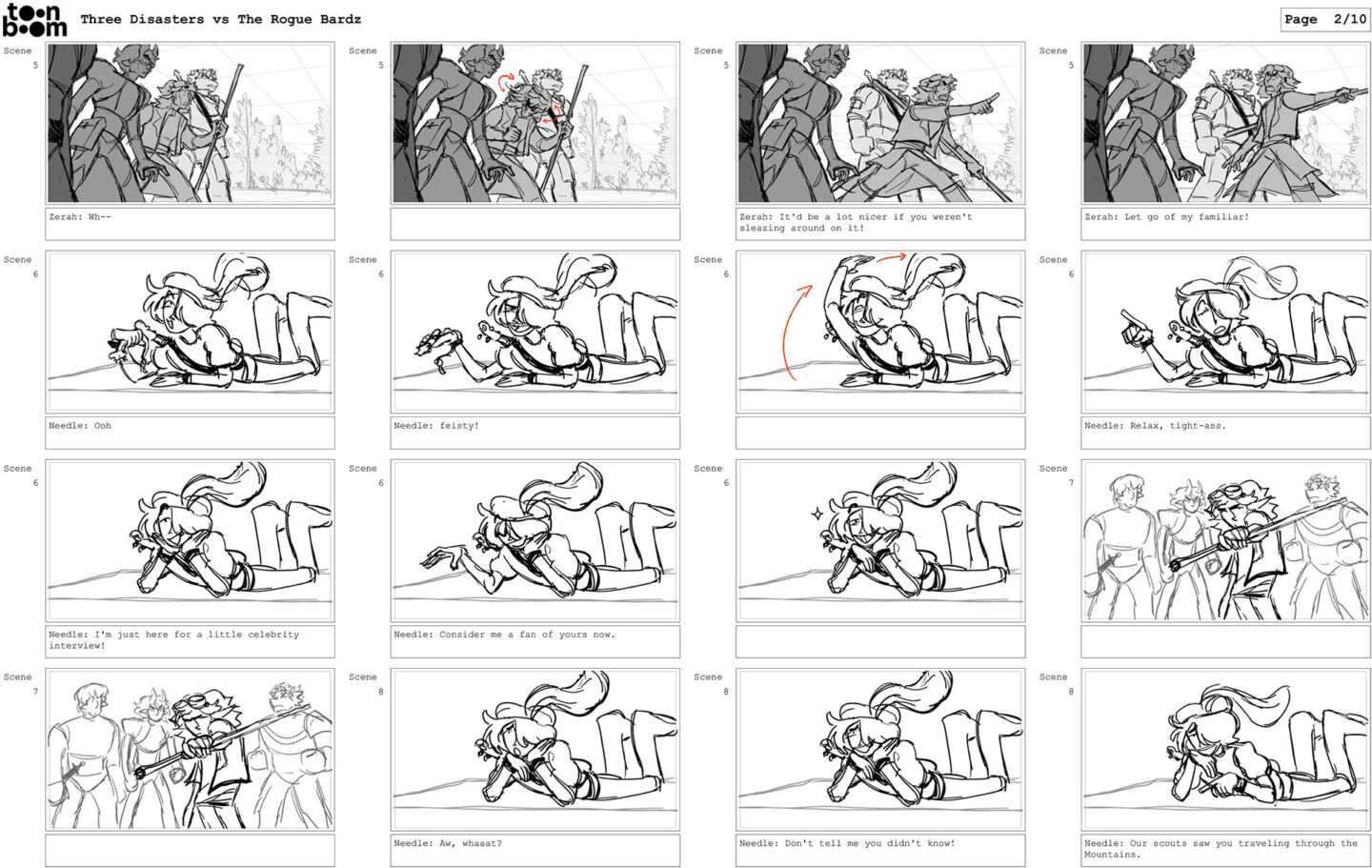 toon boom Three Disasters vs The Rogue Bardz

Page 2/10

Scene 5

Zerah: Wh--

Scene 5

Scene 5

Zerah: It'd be a lot nicer if you weren't sleazing around on it!

Scene 5

Zerah: Let go of my familiar!

Scene 6

Needle: Ooh

Scene 6

Needle: feisty!

Scene 6

Scene 6

Needle: Relax, tight-ass.

Scene 6

Needle: I'm just here for a little celebrity interview!

Scene 6

Needle: Consider me a fan of yours now.

Scene 6

Scene 7

Scene 7

Scene 8

Needle: Aw, whaaat?

Scene 8

Needle: Don't tell me you didn't know!

Scene 8

Needle: Our scouts saw you traveling through the Mountains.