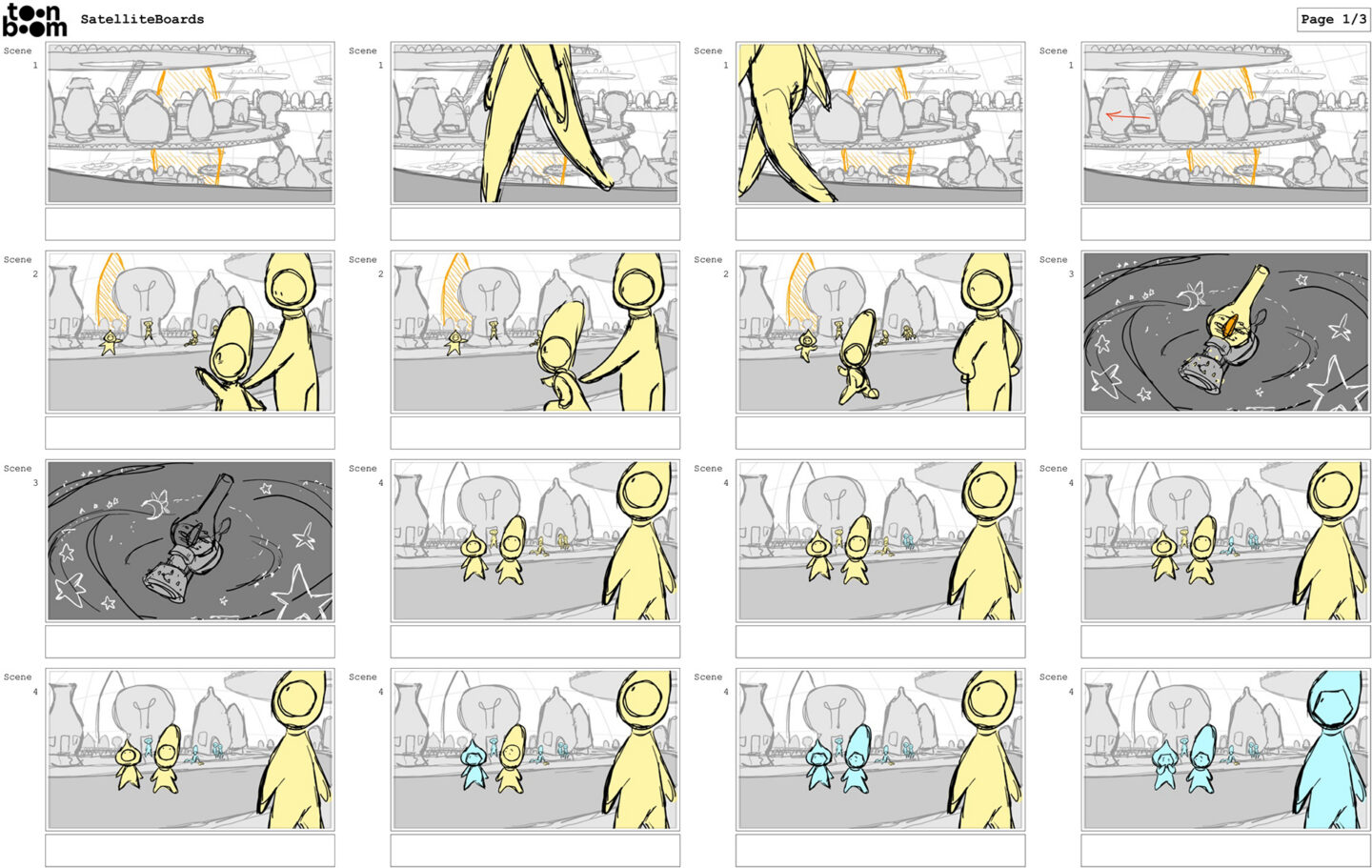 toon boom SatelliteBoards

Page 1/3

Scene 1

Scene 1

Scene 1

Scene 1

Scene 2

Scene 2

Scene 2

Scene 3

Scene 3

Scene 4

Scene 4

Scene 4

Scene 4

Scene 4

Scene 4

Scene 4