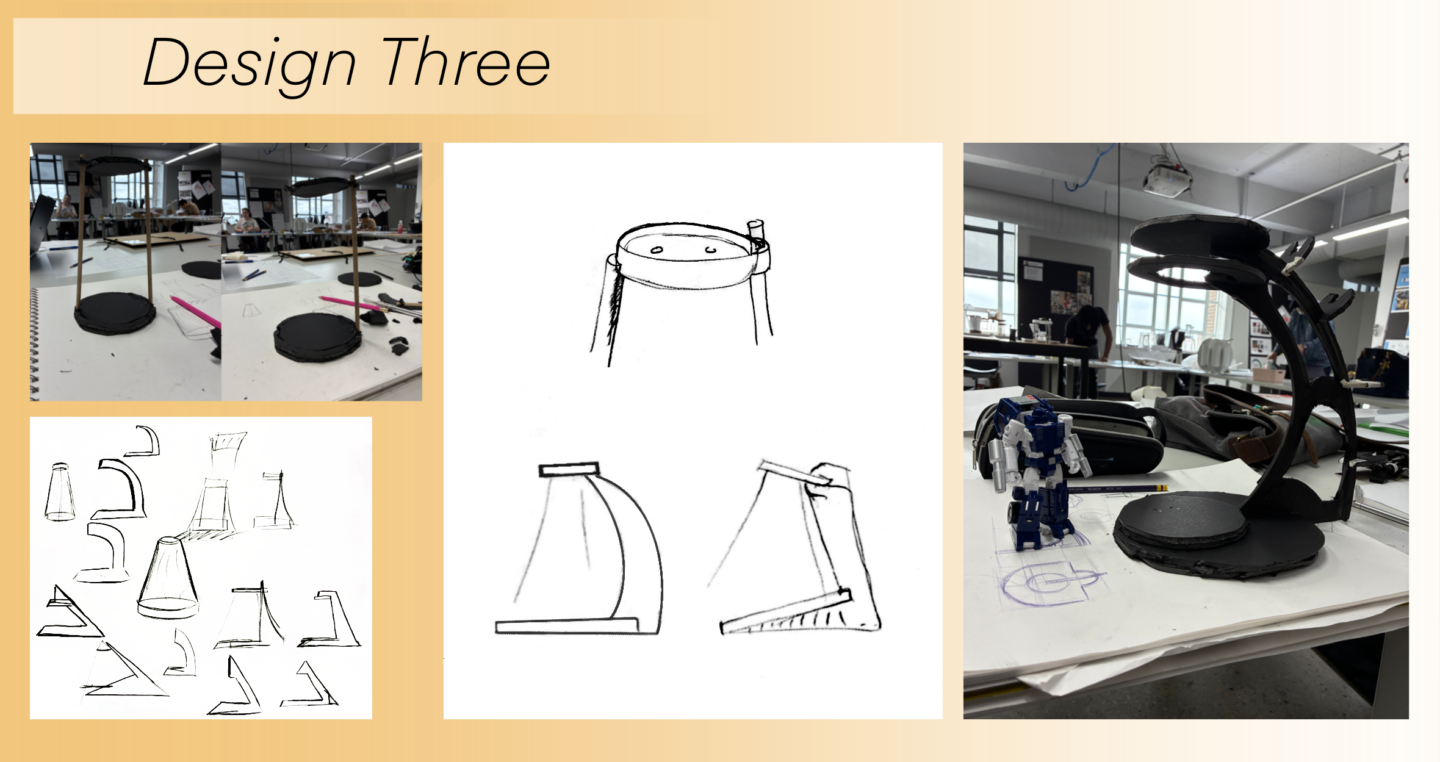 Design Three