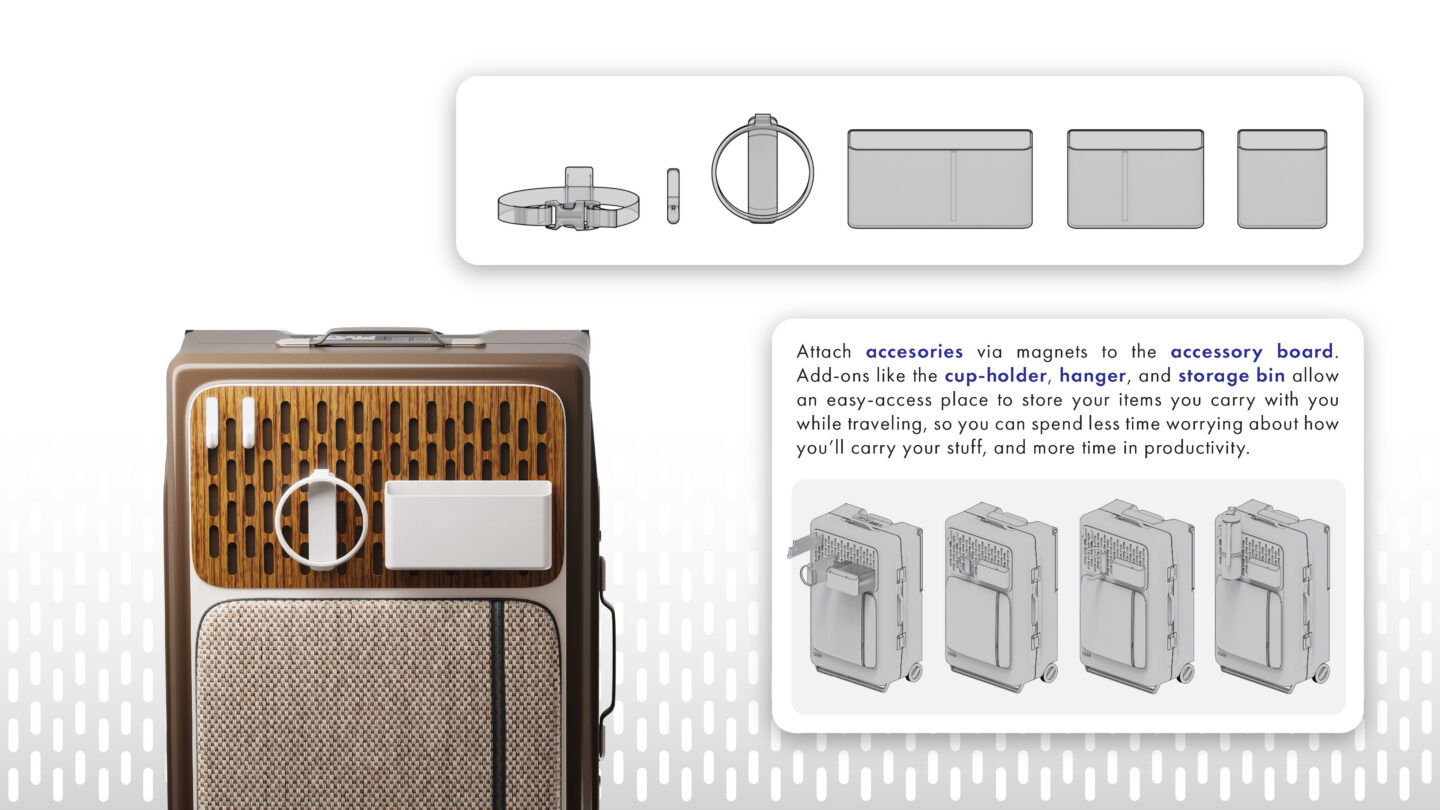 Attach accesories via magnets to the accessory board. Add-ons like the cup-holder, hanger, and storage bin allow an easy-access place to store your items you carry with you while traveling, so you can spend less time worrying about how you'll carry your stuff, and more time in productivity.