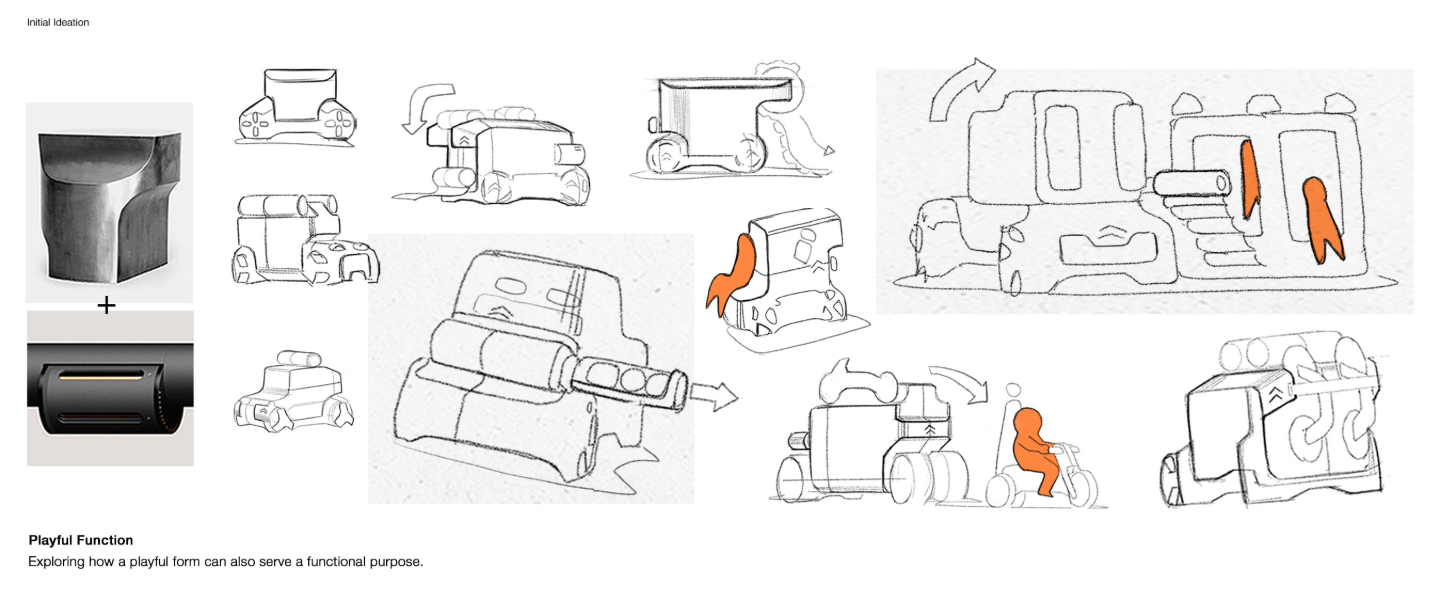 Initial Ideation

+

Playful Function
Exploring how a playful form can also serve a functional purpose.