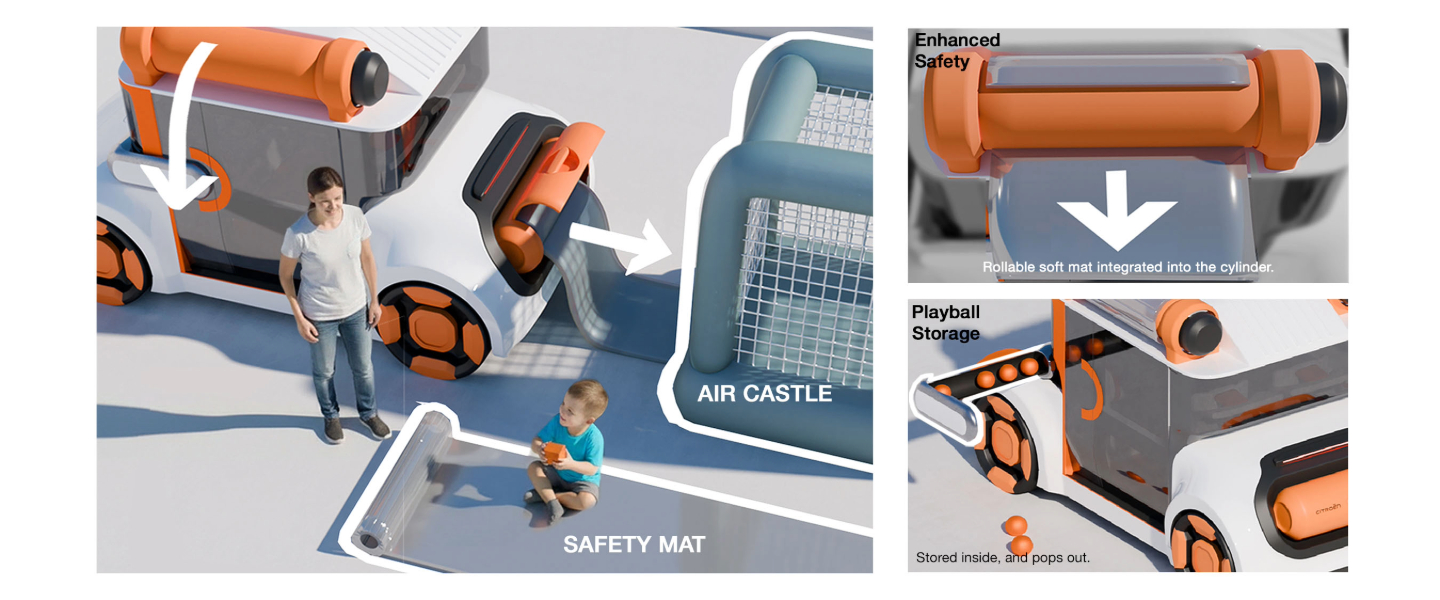 AIR CASTLE

SAFETY MAT

Enhanced Safety

Rollable soft mat integrated into the cylinder.

Playball Storage

Stored inside, and pops out.