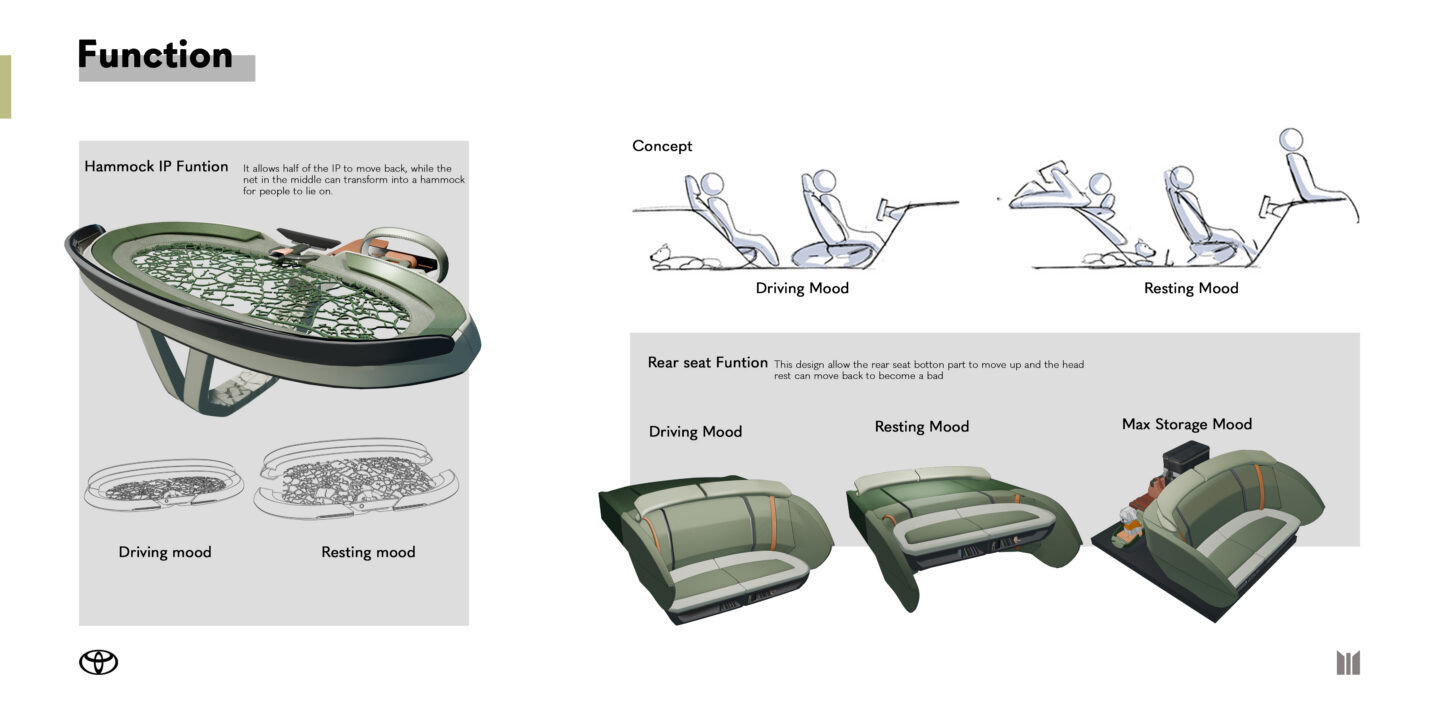 Function

Hammock IP Funtion It allows half of the IP to move back, while the net in the middle can transform into a hammock for people to lie on.

Driving mood

Resting mood

Concept

Driving Mood

Resting Mood

Rear seat Funtion This design allow the rear seat botton part to move up and the head rest can move back to become a bad

Driving Mood

Resting Mood

Max Storage Mood