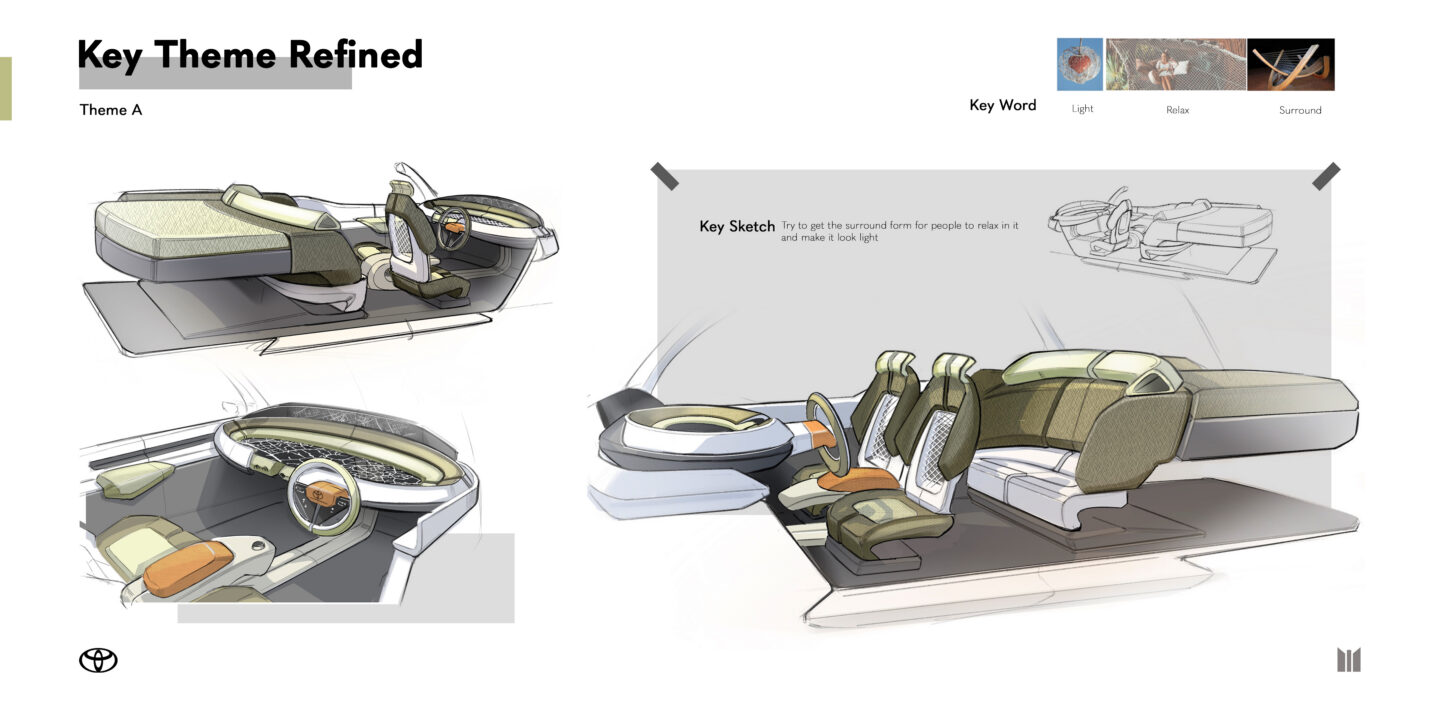 Key Theme Refined

Theme A

Key Word

Light

Relax

Surround

Key Sketch Try to get the surround form for people to relax in it and make it look light