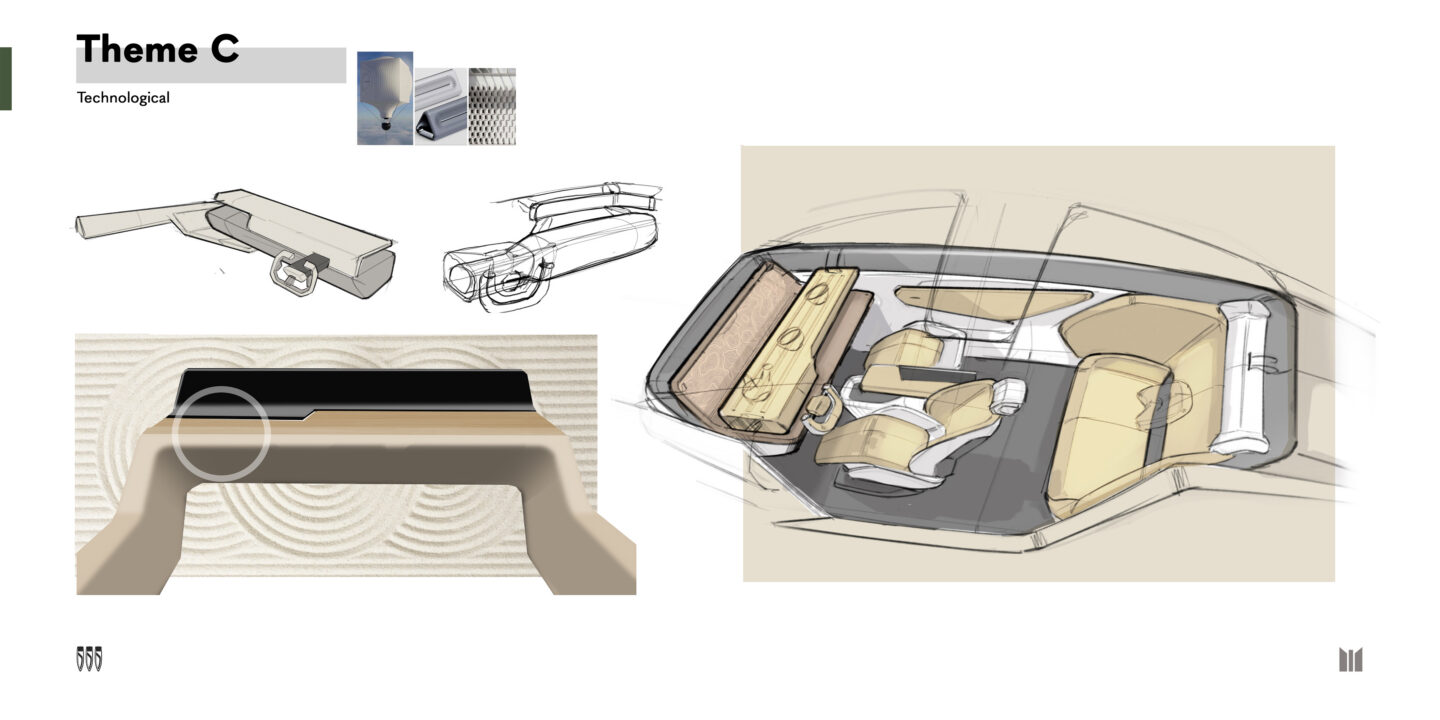 Theme C

Technological