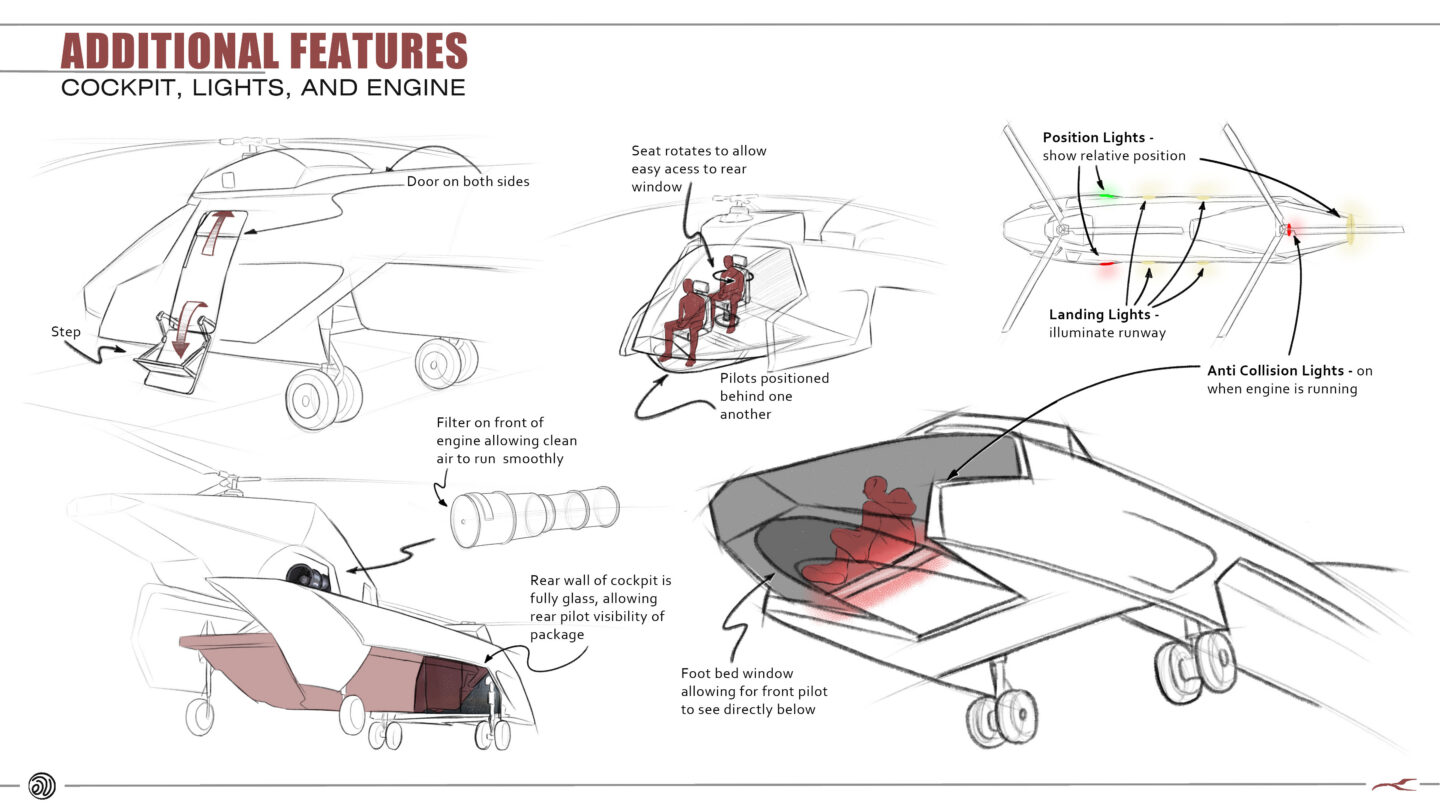 ADDITIONAL FEATURES
COCKPIT, LIGHTS, AND ENGINE

Door on both sides

Step

Seat rotates to allow easy acess to rear window

Pilots positioned behind one another

Position Lights - show relative position

Landing Lights - illuminate runway

Anti Collision Lights - on when engine is running

Filter on front of engine allowing clean air to run smoothly

Rear wall of cockpit is fully glass, allowing rear pilot visibility of package

Foot bed window allowing for front pilot to see directly below