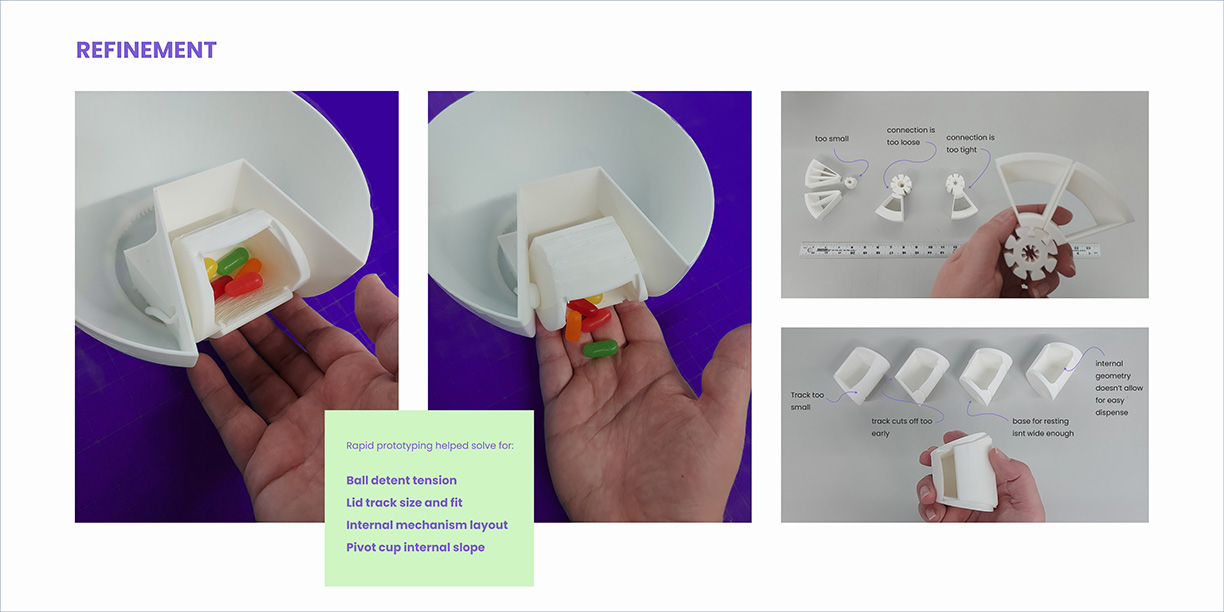 REFINEMENT

Rapid prototyping helped solve for:

Ball detent tension

Lid track size and fit

Internal mechanism layout

Pivot cup internal slope

too small

connection is too loose

connection is too tight

Track too small

track cuts off too early

base for resting isnt wide enough

internal geometry doesn't allow for easy dispense