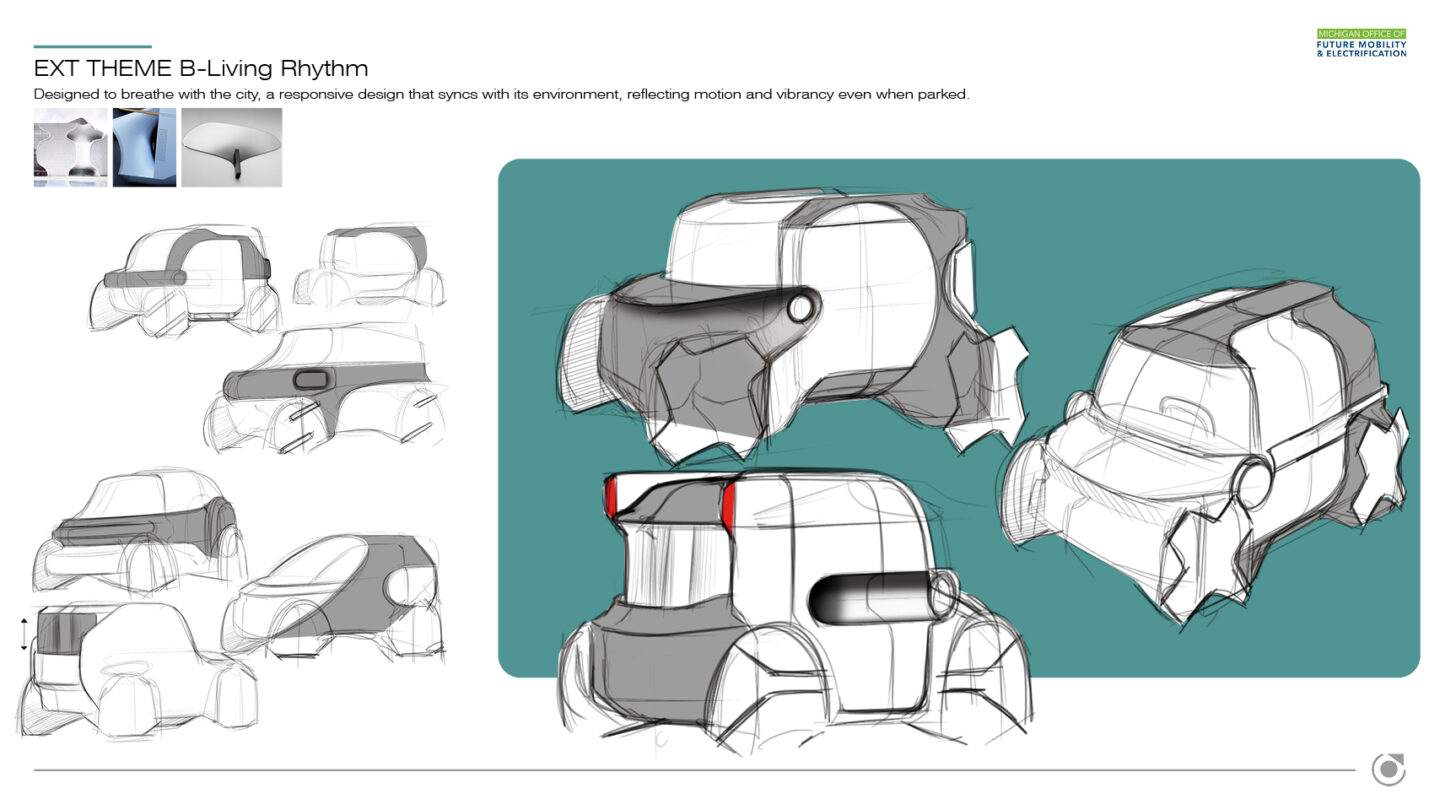 EXT THEME B-Living Rhythm

Designed to breathe with the city, a responsive design that syncs with its environment, reflecting motion and vibrancy even when parked.

MICHIGAN OFFICE OF
FUTURE MOBILITY
& ELECTRIFICATION