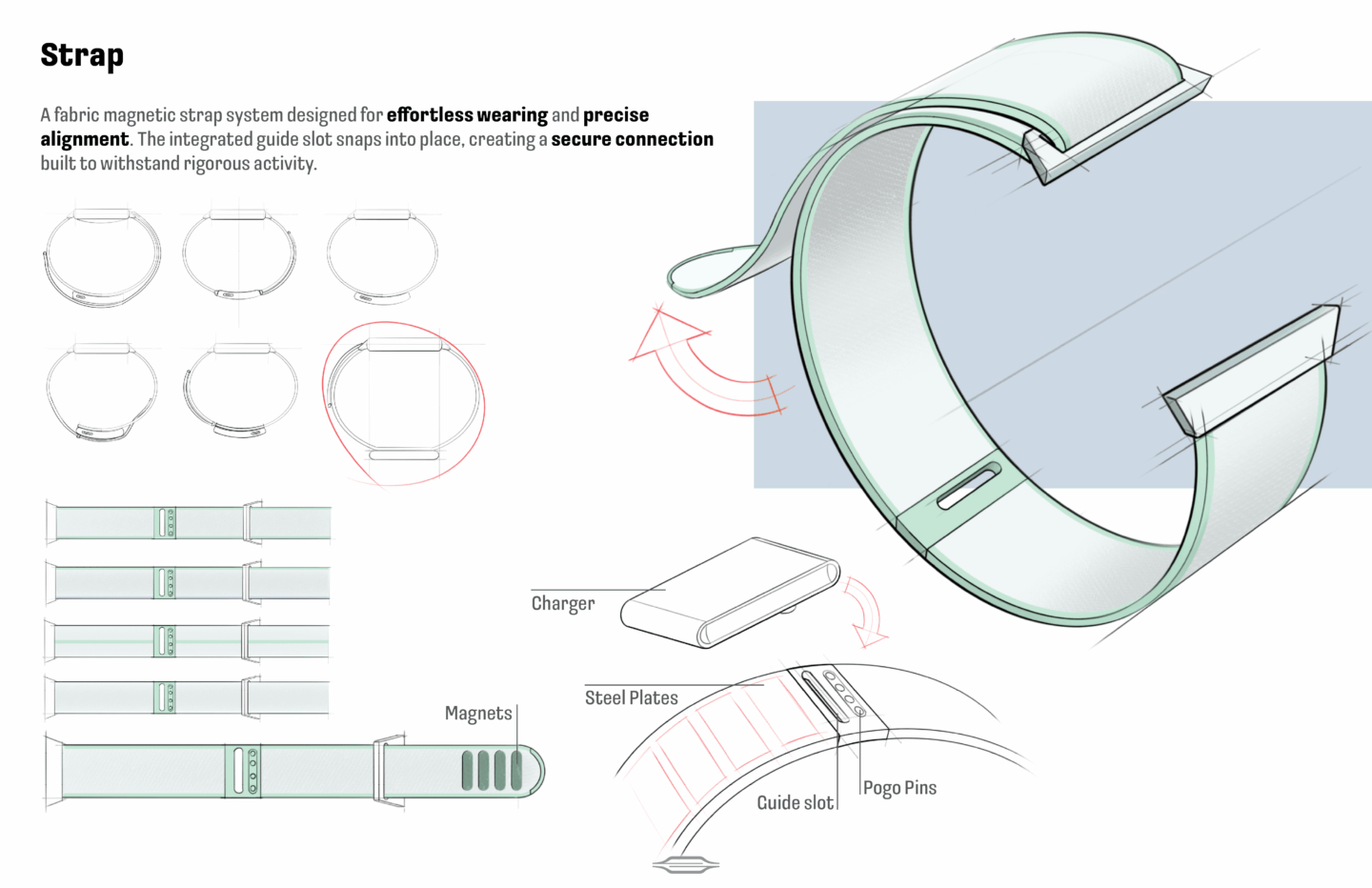 Strap

A fabric magnetic strap system designed for effortless wearing and precise alignment. The integrated guide slot snaps into place, creating a secure connection built to withstand rigorous activity.

Magnets

Charger

Steel Plates

Guide slot

Pogo Pins