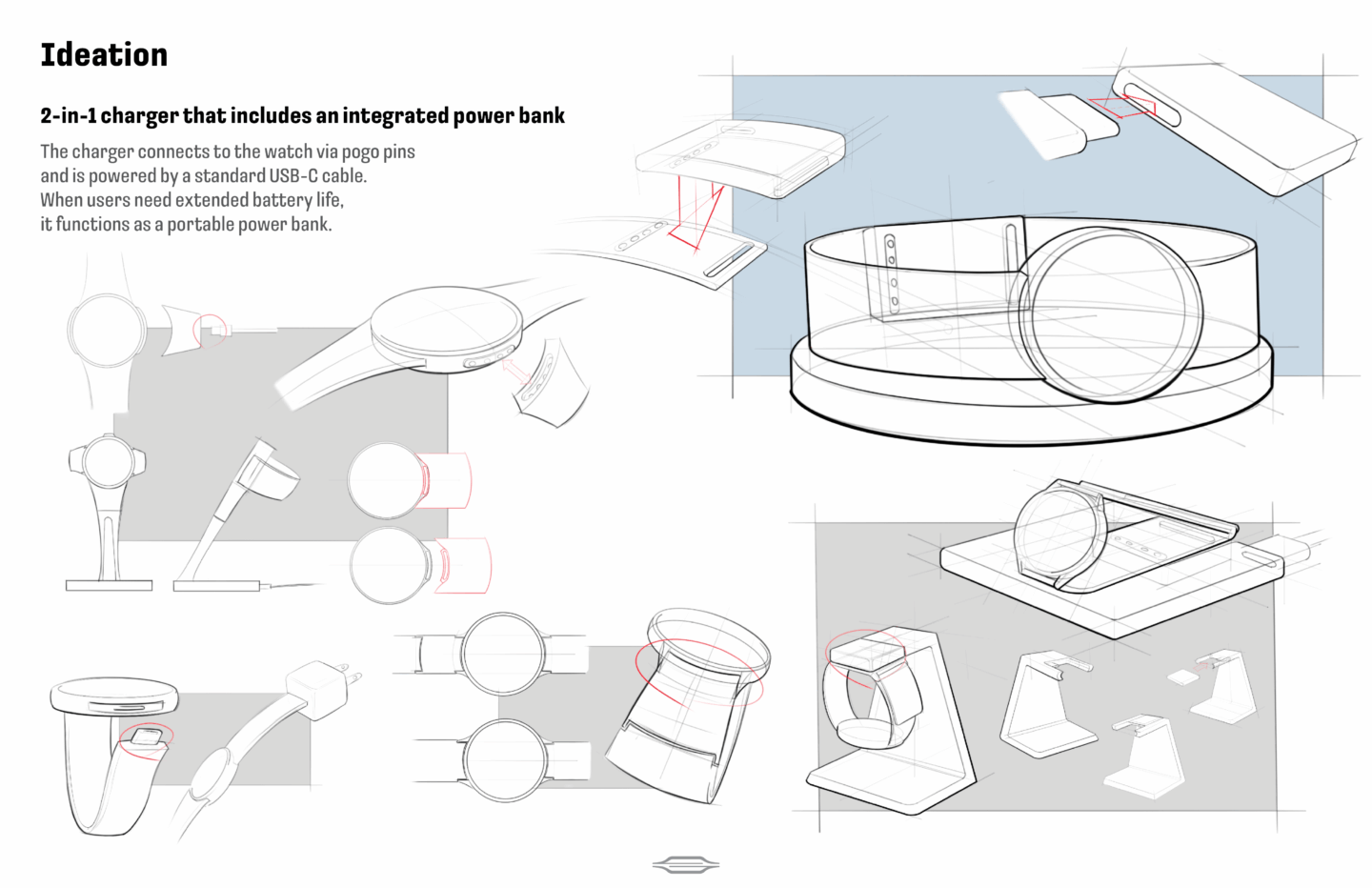 Ideation

2-in-1 charger that includes an integrated power bank

The charger connects to the watch via pogo pins and is powered by a standard USB-C cable. When users need extended battery life, it functions as a portable power bank.