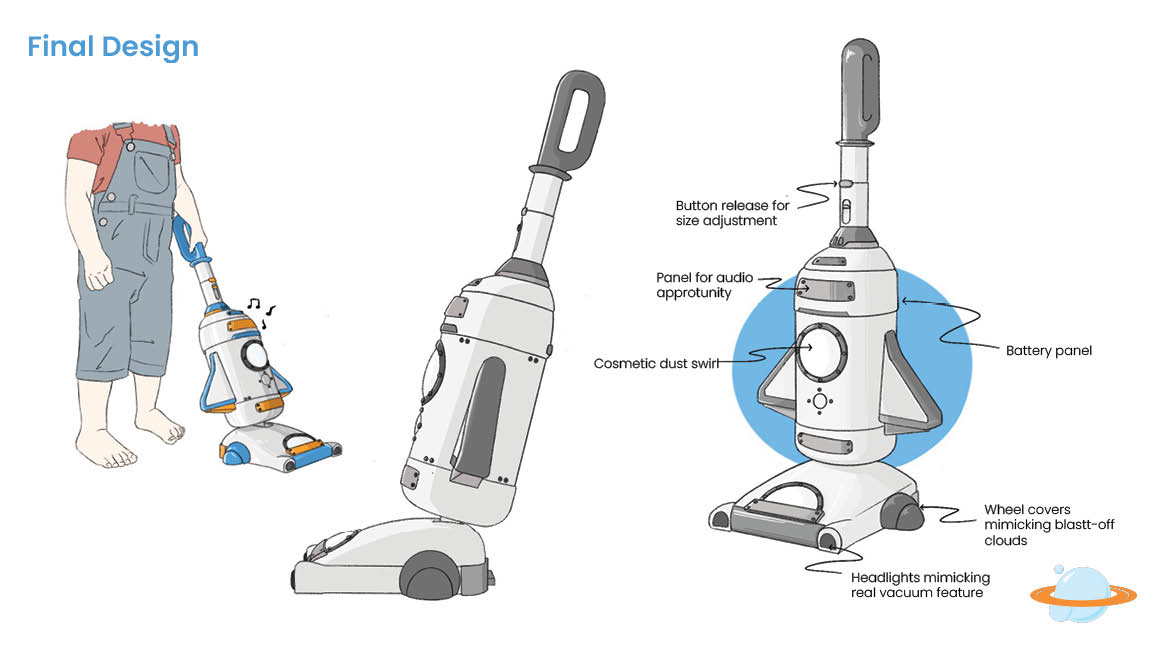 Final Design

Button release for size adjustment

Panel for audio approtunity

Cosmetic dust swirl

Battery panel

Wheel covers mimicking blastt-off clouds

Headlights mimicking real vacuum feature