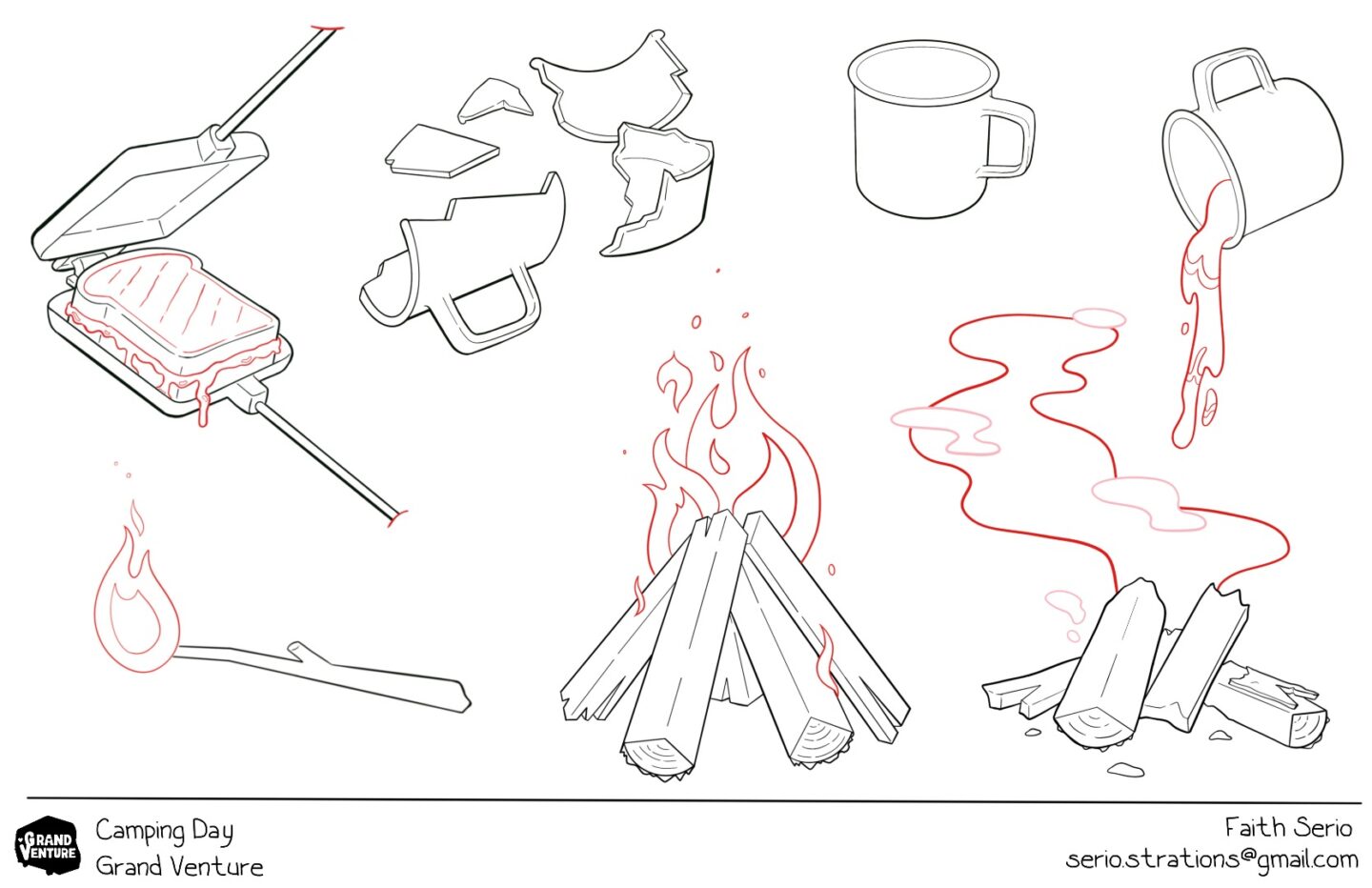 GRAND VENTURE

Camping Day
Grand Venture

Faith Serio
serio.strations@gmail.com